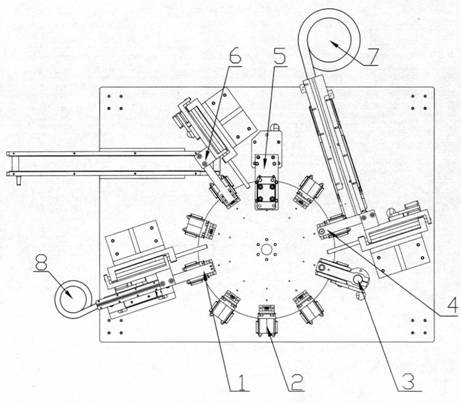 6
5
7
8
4
1
2
3